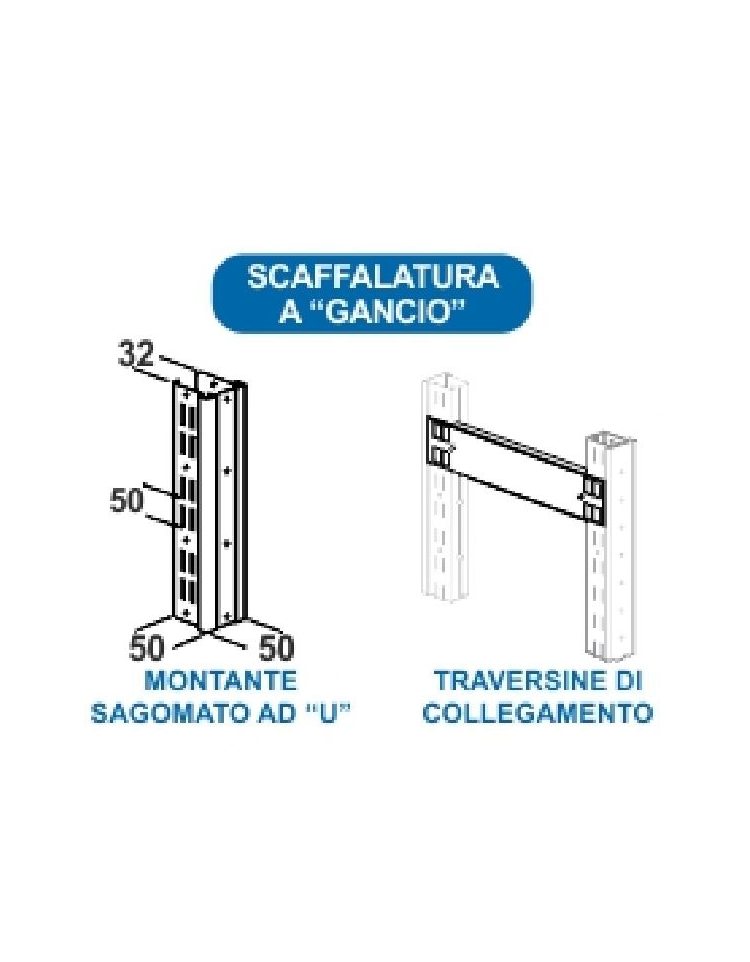 SCAFFALATURA A “GANCIO”

32

50

50

50

MONTANTE SAGOMATO AD “U”

TRAVERSINE DI COLLEGAMENTO