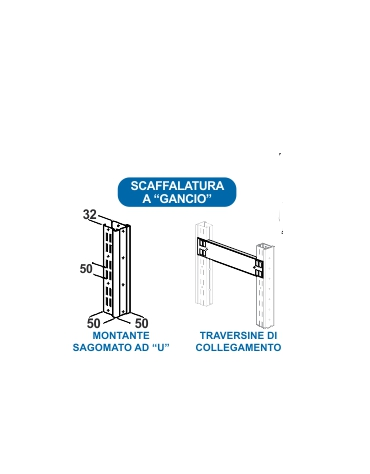 SCAFFALATURA
A “GANCIO”

32

50

50 50

MONTANTE
SAGOMATO AD “U”

TRAVERSINE DI
COLLEGAMENTO