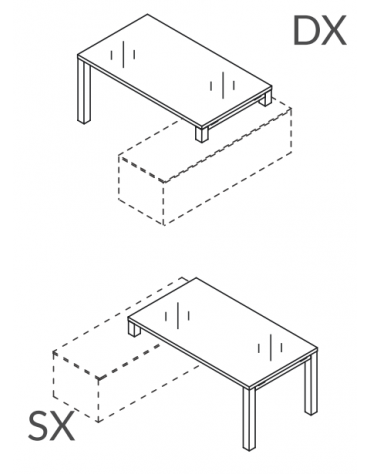 DX

SX