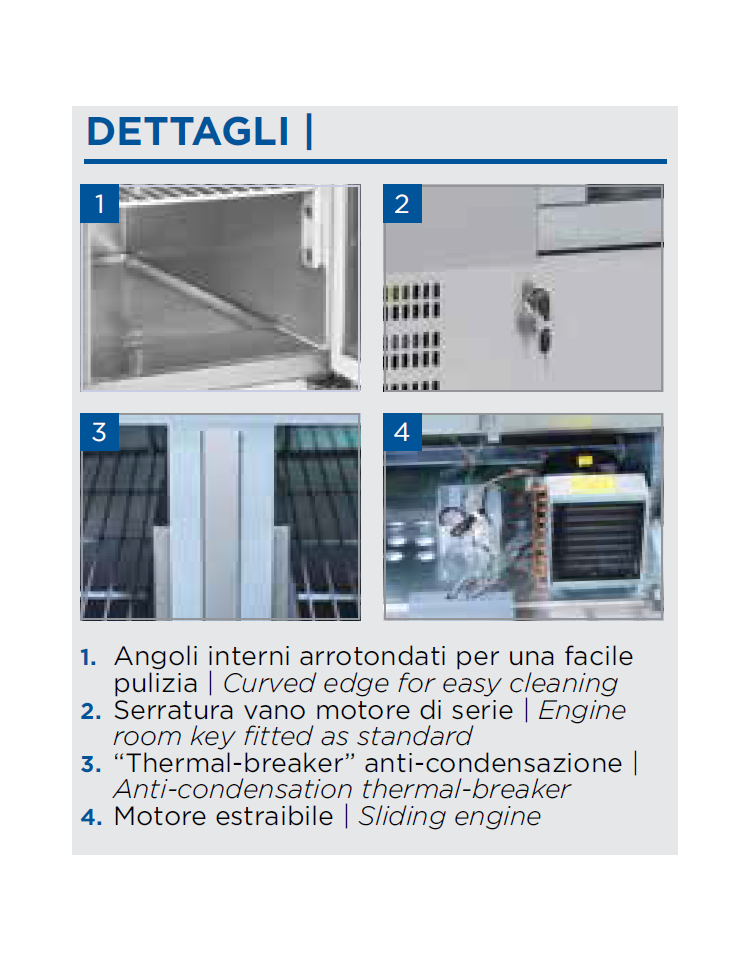 DETTAGLI |

1

2

3

4

1. Angoli interni arrotondati per una facile pulizia | Curved edge for easy cleaning
2. Serratura vano motore di serie | Engine room key fitted as standard
3. “Thermal-breaker” anti-condensazione | Anti-condensation thermal-breaker
4. Motore estraibile | Sliding engine