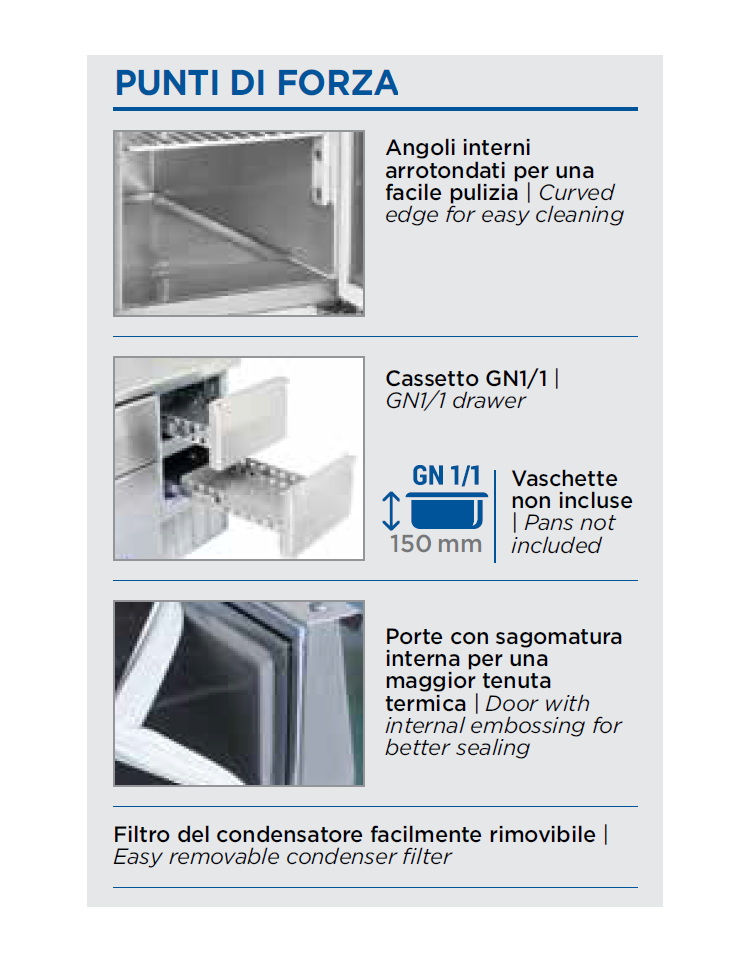 PUNTI DI FORZA

Angoli interni arrotondati per una facile pulizia | Curved edge for easy cleaning

Cassetto GN1/1 | GN1/1 drawer

GN 1/1
150 mm

Vaschette non incluse | Pans not included

Porte con sagomatura interna per una maggior tenuta termica | Door with internal embossing for better sealing

Filtro del condensatore facilmente rimovibile | Easy removable condenser filter