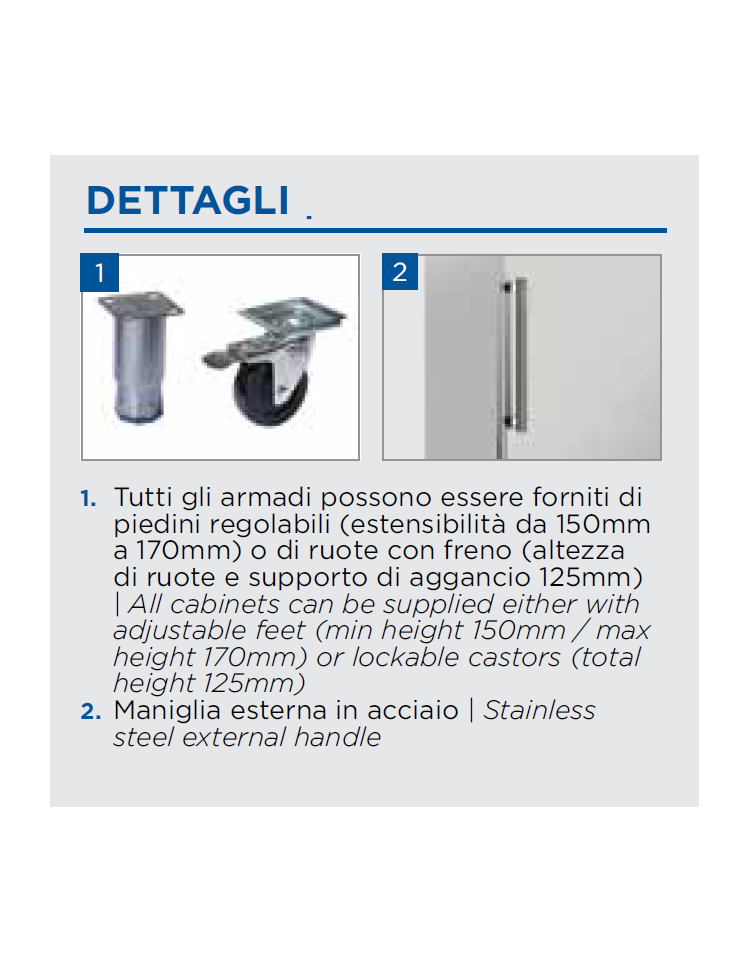 DETTAGLI .

1

2

1. Tutti gli armadi possono essere forniti di piedini regolabili (estensibilità da 150mm a 170mm) o di ruote con freno (altezza di ruote e supporto di aggancio 125mm) | All cabinets can be supplied either with adjustable feet (min height 150mm / max height 170mm) or lockable castors (total height 125mm)
2. Maniglia esterna in acciaio | Stainless steel external handle