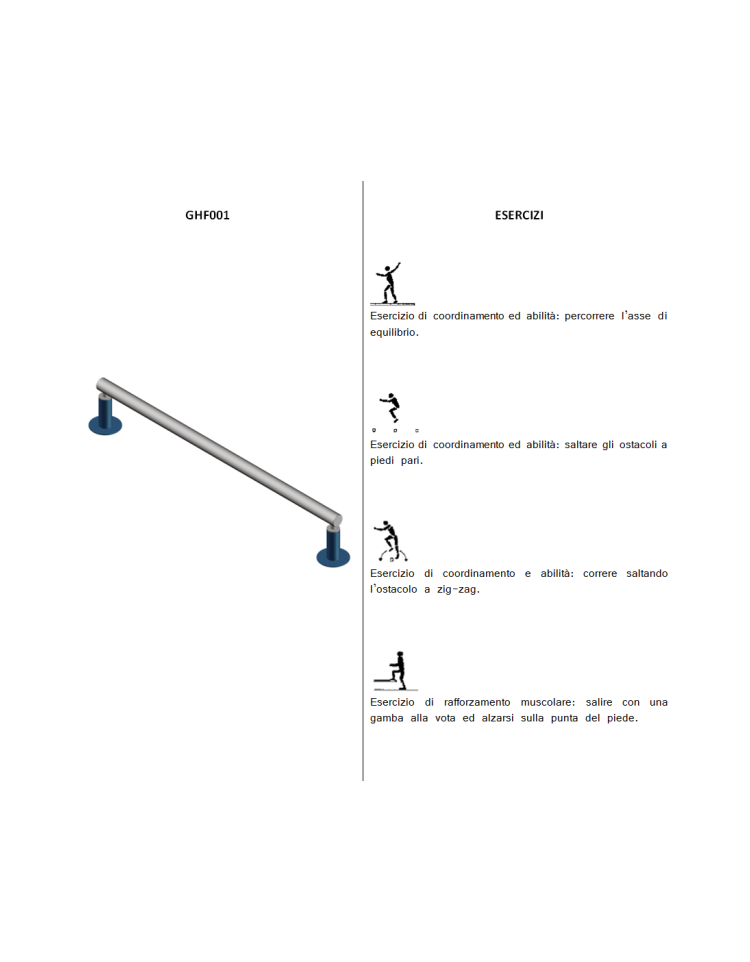 GHF001

ESERCIZI

Esercizio di coordinamento ed abilità: percorrere l'asse di equilibrio.

Esercizio di coordinamento ed abilità: saltare gli ostacoli a piedi pari.

Esercizio di coordinamento e abilità: correre saltando l'ostacolo a zig-zag.

Esercizio di rafforzamento muscolare: salire con una gamba alla vota ed alzarsi sulla punta del piede.