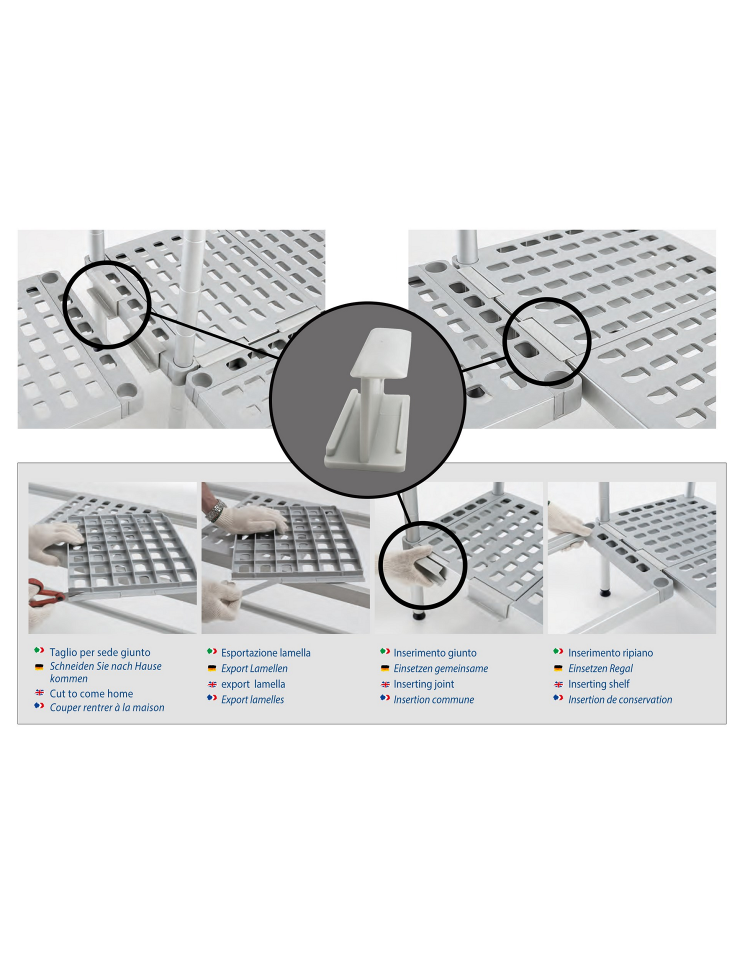 Taglio per sede giunto
Schneiden Sie nach Hause kommen
Cut to come home
Couper rentrer à la maison

Esportazione lamella
Export Lamellen
export lamella
Export lamelles

Inserimento giunto
Einsetzen gemeinsame
Inserting joint
Insertion commune

Inserimento ripiano
Einsetzen Regal
Inserting shelf
Insertion de conservation