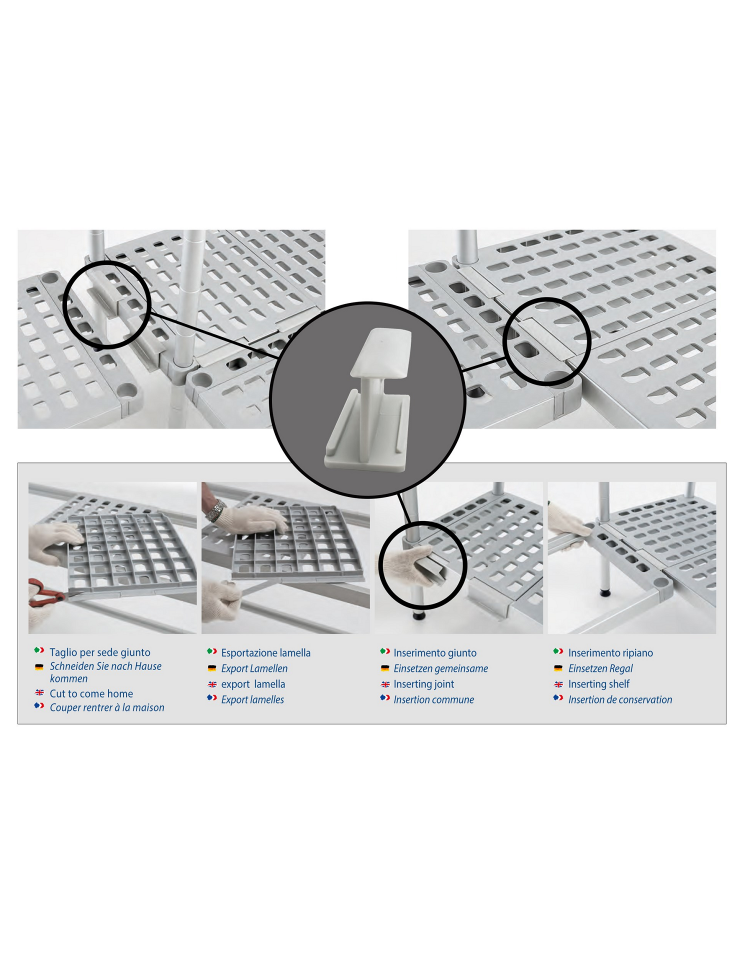 Taglio per sede giunto
Schneiden Sie nach Hause kommen
Cut to come home
Couper rentrer à la maison

Esportazione lamella
Export Lamellen
export lamella
Export lamelles

Inserimento giunto
Einsetzen gemeinsame
Inserting joint
Insertion commune

Inserimento ripiano
Einsetzen Regal
Inserting shelf
Insertion de conservation