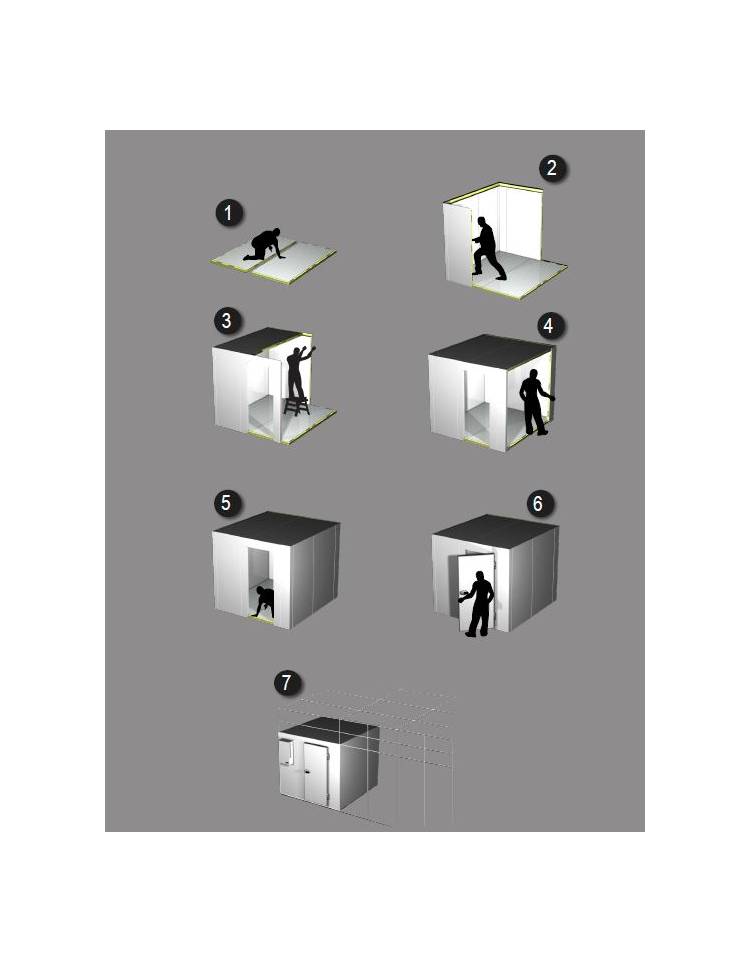 1
2
3
4
5
6
7