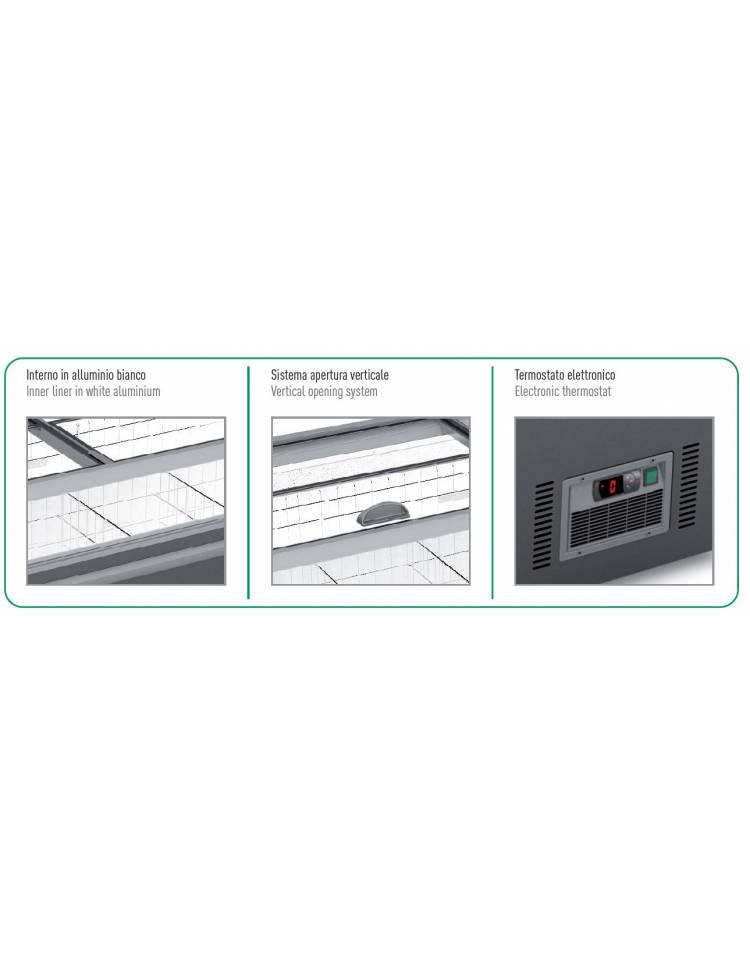 Interno in alluminio bianco
Inner liner in white aluminium

Sistema apertura verticale
Vertical opening system

Termostato elettronico
Electronic thermostat

-0