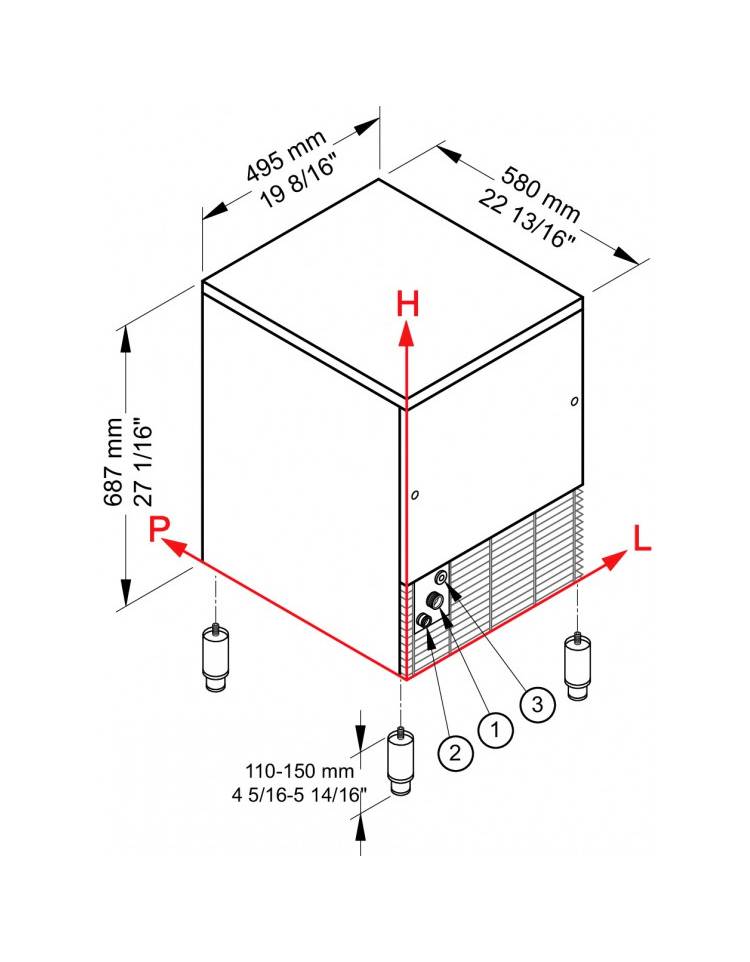 495 mm
19 8/16"

580 mm
22 13/16"

H

687 mm
27 1/16"

P

L

3

1

2

110-150 mm
4 5/16-5 14/16"