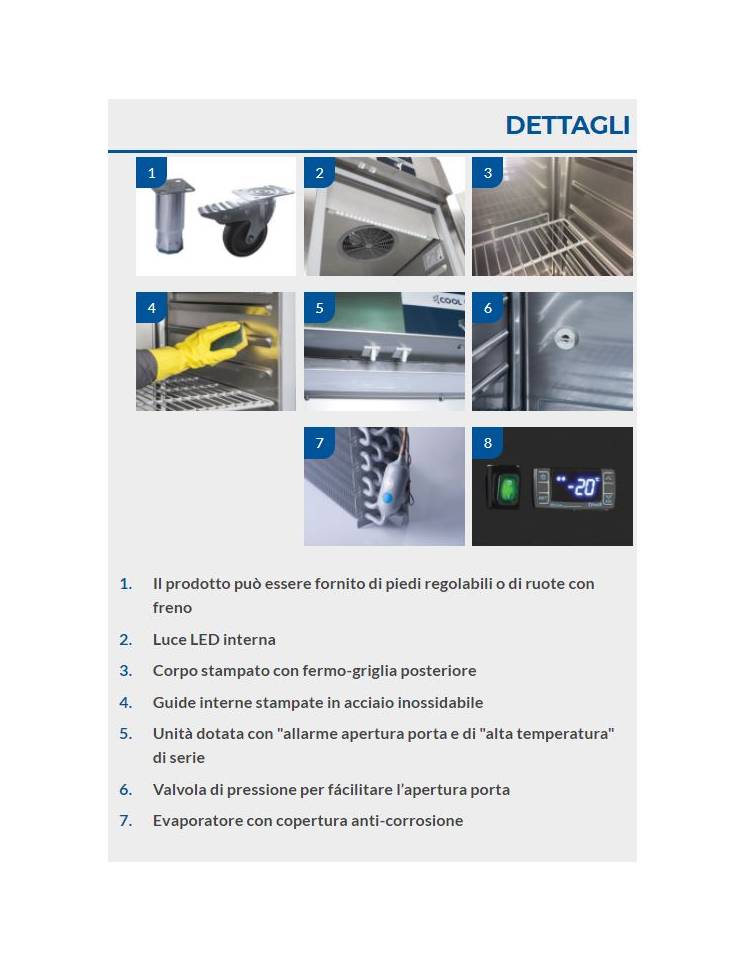 DETTAGLI

1

2

3

4

5

COOL

6

7

8

-20°

1. Il prodotto può essere fornito di piedi regolabili o di ruote con freno
2. Luce LED interna
3. Corpo stampato con fermo-griglia posteriore
4. Guide interne stampate in acciaio inossidabile
5. Unità dotata con "allarme apertura porta e di "alta temperatura" di serie
6. Valvola di pressione per fácilitare l'apertura porta
7. Evaporatore con copertura anti-corrosione