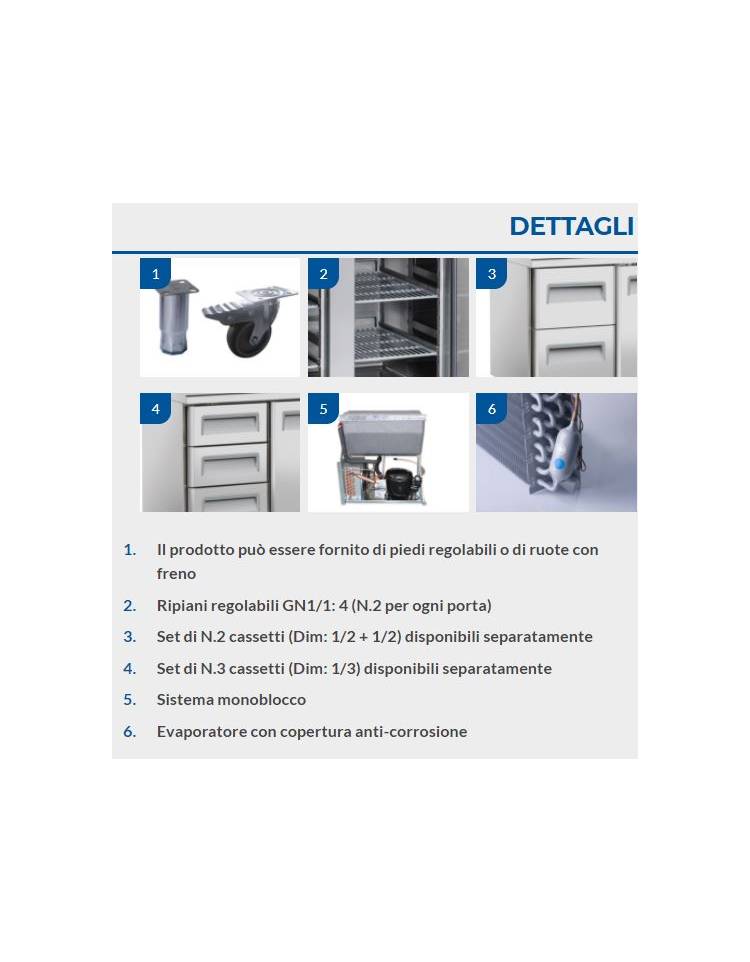 DETTAGLI

1

2

3

4

5

6

1. Il prodotto può essere fornito di piedi regolabili o di ruote con freno
2. Ripiani regolabili GN1/1: 4 (N.2 per ogni porta)
3. Set di N.2 cassetti (Dim: 1/2 + 1/2) disponibili separatamente
4. Set di N.3 cassetti (Dim: 1/3) disponibili separatamente
5. Sistema monoblocco
6. Evaporatore con copertura anti-corrosione