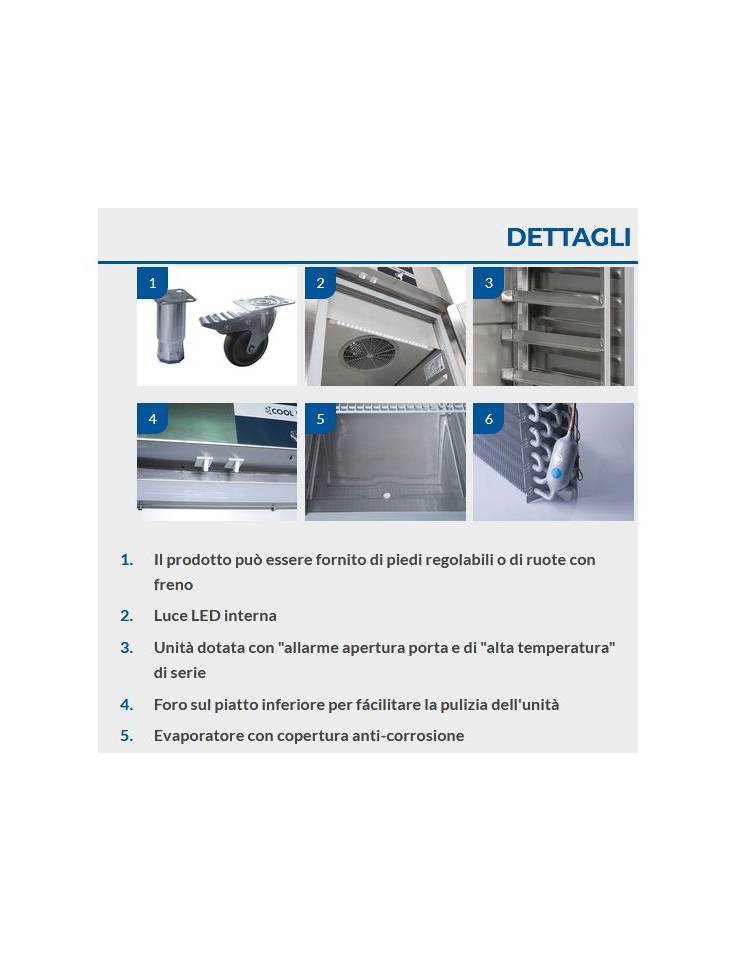 DETTAGLI

1

2

3

4

COOL

5

6

1. Il prodotto può essere fornito di piedi regolabili o di ruote con freno

2. Luce LED interna

3. Unità dotata con "allarme apertura porta e di "alta temperatura" di serie

4. Foro sul piatto inferiore per fácilitare la pulizia dell'unità

5. Evaporatore con copertura anti-corrosione