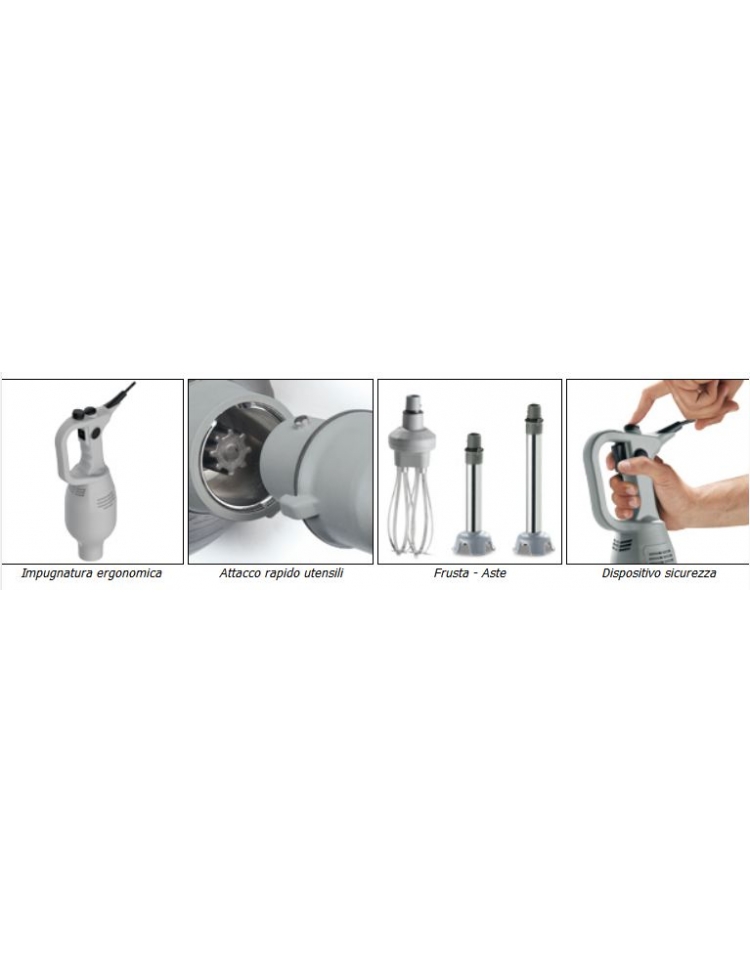 Impugnatura ergonomica

Attacco rapido utensili

Frusta - Aste

Dispositivo sicurezza